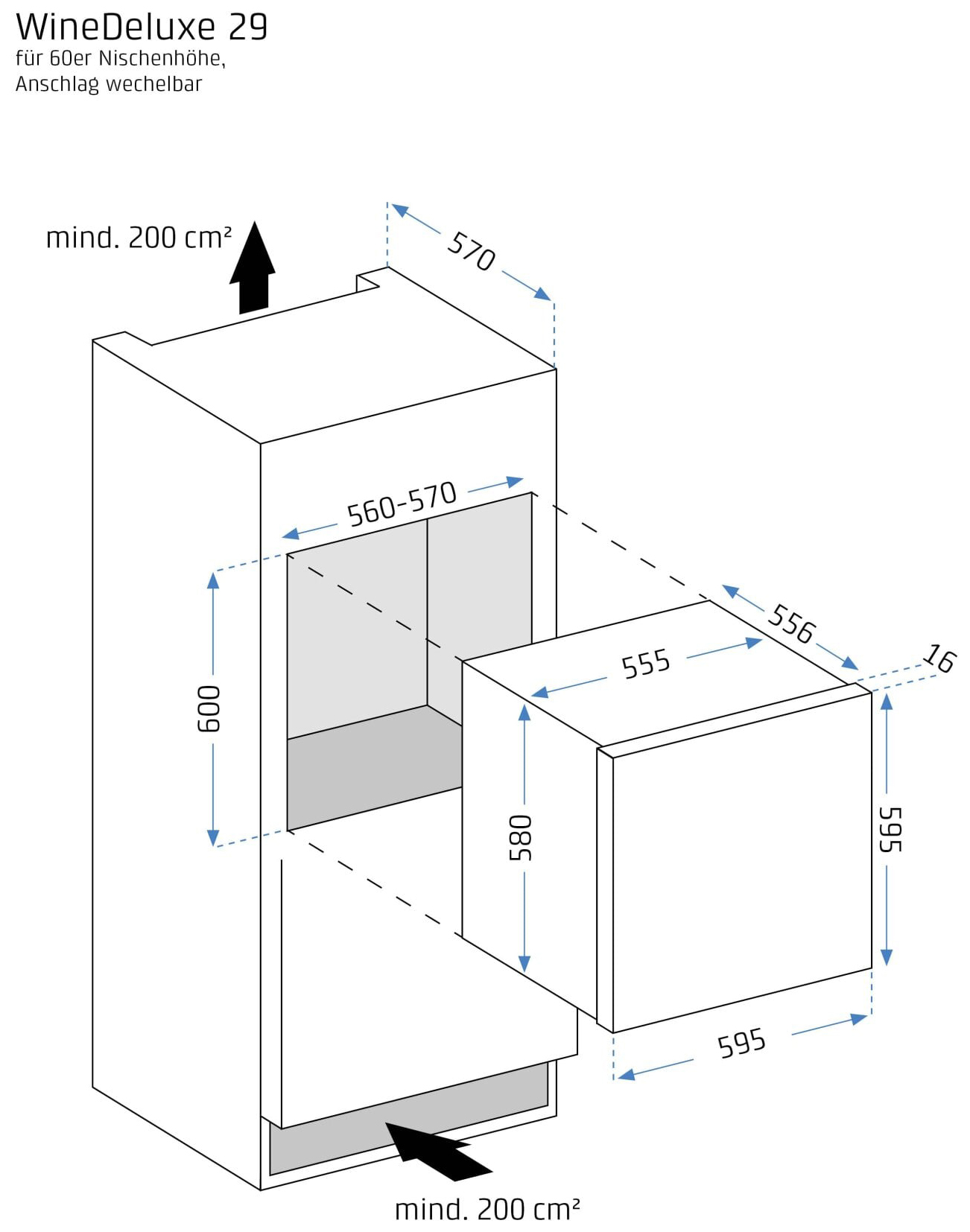 WineDeluxe 29
für 60er Nischenhöhe,
Anschlag wechelbar

mind. 200 cm²

570

560-570

600

556

16

555

580

595

595

mind. 200 cm²