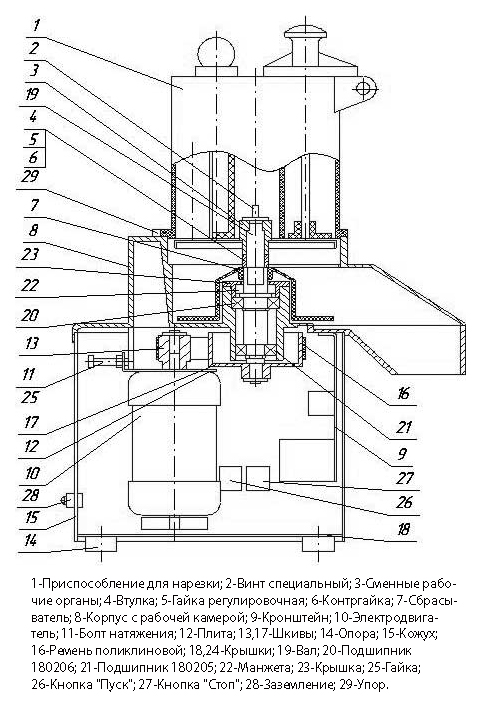 1
2
3
19
4
5
6
29
7
8
23
22
20
13
11
25
17
12
10
28
15
14

16
21
9
27
26
18

1-Приспособление для нарезки; 2-Винт специальный; 3-Сменные рабочие органы; 4-Втулка; 5-Гайка регулировочная; 6-Контргайка; 7-Сбрасыватель; 8-Корпус с рабочей камерой; 9-Кронштейн; 10-Электродвигатель; 11-Болт натяжения; 12-Плита; 13,17-Шкивы; 14-Опора; 15-Кожух; 16-Ремень поликлиновой; 18,24-Крышки; 19-Вал; 20-Подшипник 180206; 21-Подшипник 180205; 22-Манжета; 23-Крышка; 25-Гайка; 26-Кнопка "Пуск"; 27-Кнопка "Стоп"; 28-Заземление; 29-Упор.